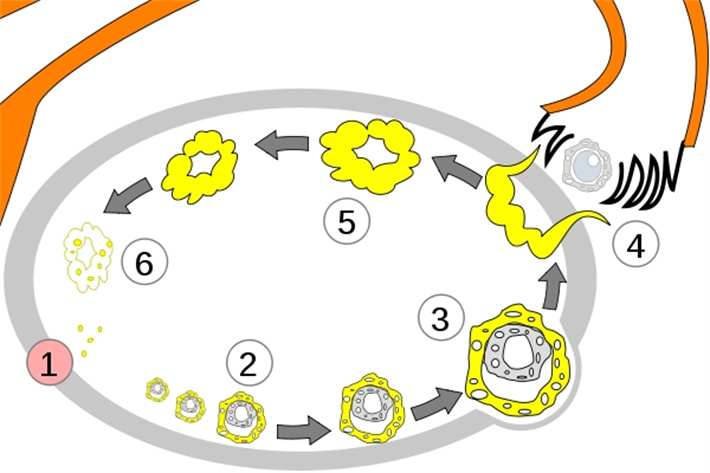 5
6
4
3
1
2